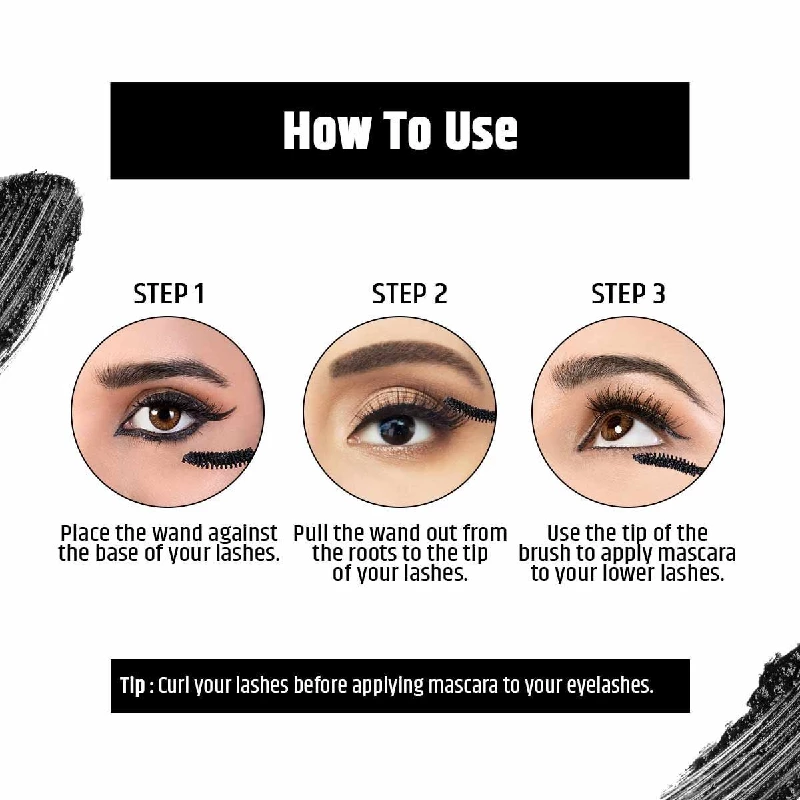 How To Use

STEP 1

Place the wand against the base of your lashes.

STEP 2

Pull the wand out from the roots to the tip of your lashes.

STEP 3

Use the tip of the brush to apply mascara to your lower lashes.

Tip : Curl your lashes before applying mascara to your eyelashes.